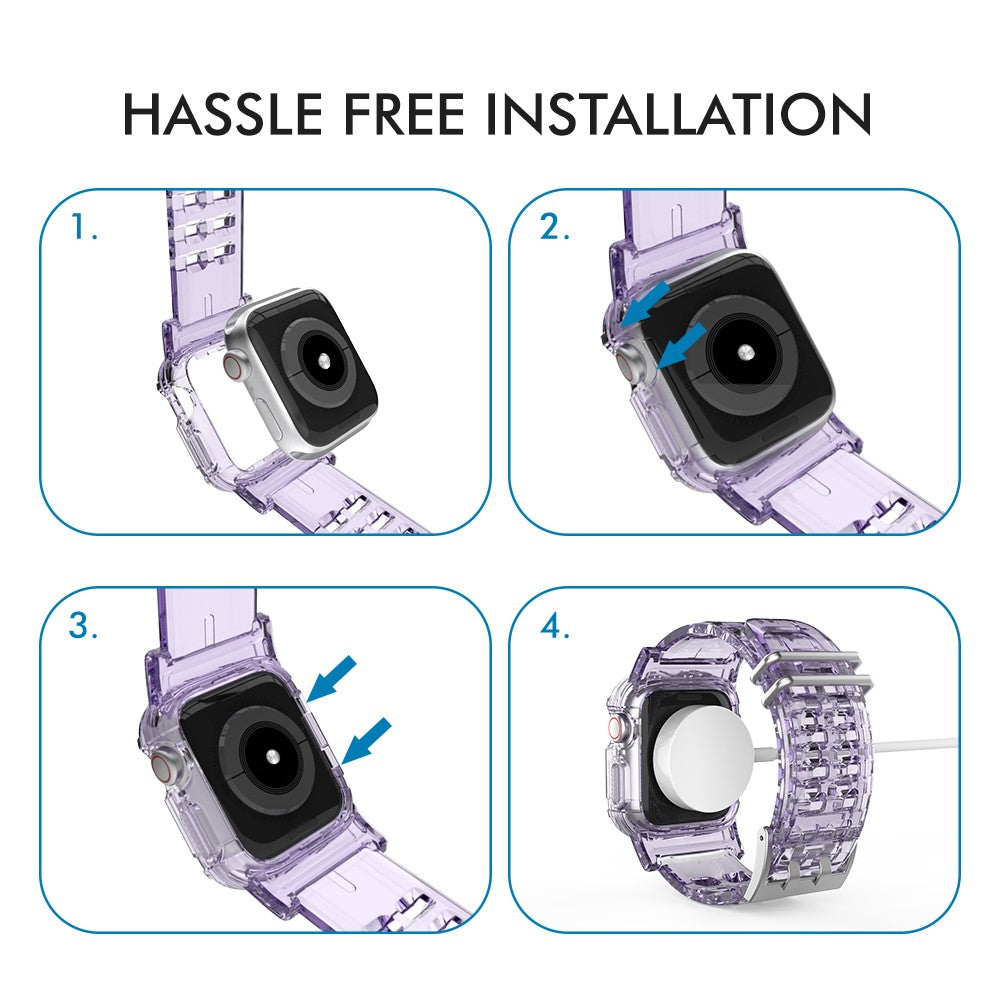 HASSLE FREE INSTALLATION

1.

2.

3.

4.