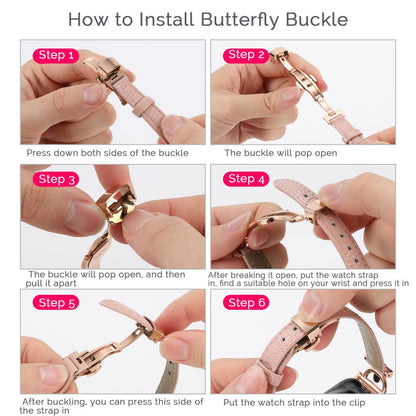 How to Install Butterfly Buckle

Step 1

Press down both sides of the buckle

Step 2

The buckle will pop open

Step 3

The buckle will pop open, and then pull it apart

Step 4

After breaking it open, put the watch strap in, find a suitable hole on your wrist and press it in

Step 5

After buckling, you can press this side of the strap in

Step 6

Put the watch strap into the clip