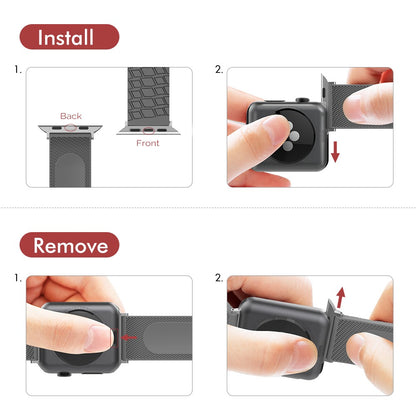 Install

1.

Back

Front

2.

Remove

1.

2.