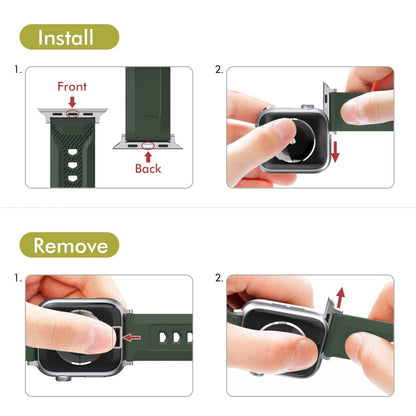 Install

1.

Front

Back

2.

Remove

1.

2.